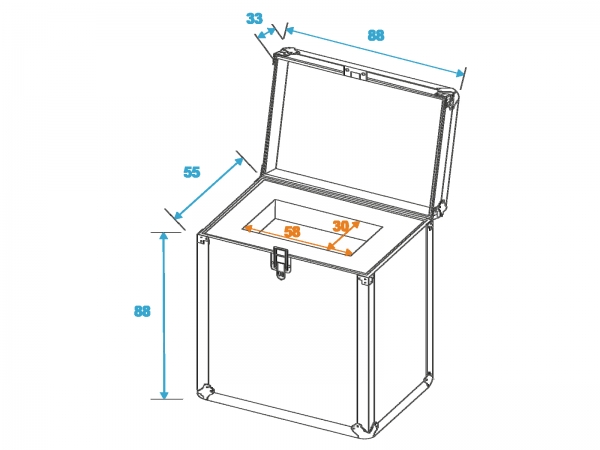 33
88
55
58
30
88