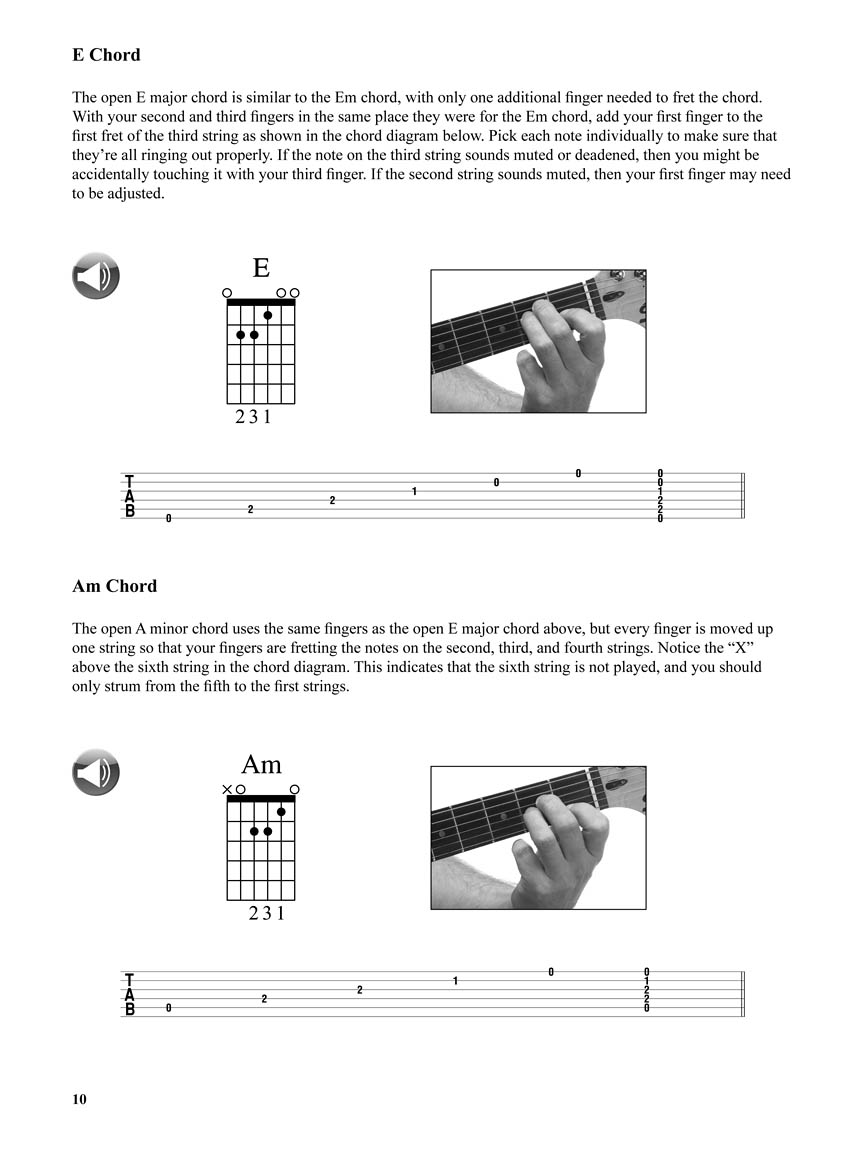 E Chord

The open E major chord is similar to the Em chord, with only one additional finger needed to fret the chord. With your second and third fingers in the same place they were for the Em chord, add your first finger to the first fret of the third string as shown in the chord diagram below. Pick each note individually to make sure that they're all ringing out properly. If the note on the third string sounds muted or deadened, then you might be accidentally touching it with your third finger. If the second string sounds muted, then your first finger may need to be adjusted.

E

2 3 1

T
A
B

0 2 2 1 0 0 0 0 1 2 2 0

Am Chord

The open A minor chord uses the same fingers as the open E major chord above, but every finger is moved up one string so that your fingers are fretting the notes on the second, third, and fourth strings. Notice the "X" above the sixth string in the chord diagram. This indicates that the sixth string is not played, and you should only strum from the fifth to the first strings.

Am

2 3 1

T
A
B

0 2 2 1 0 0 1 2 2 0

10